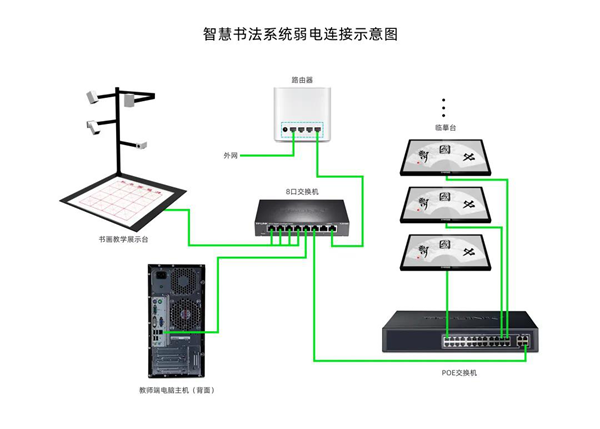 智慧书法系统弱电连接示意图

路由器

外网

临摹台

8口交换机

书画教学展示台

教师端电脑主机（背面）

POE交换机