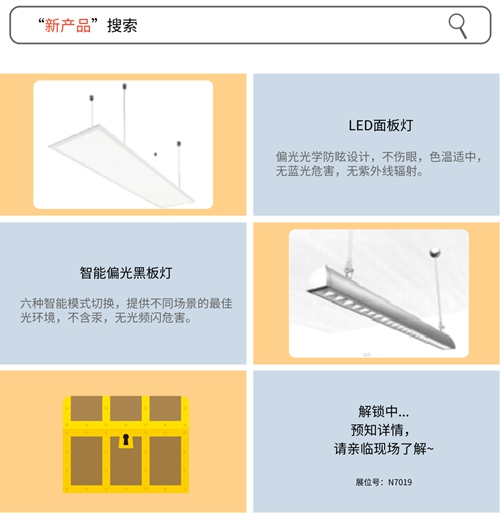 “新产品”搜索

LED面板灯

偏光光学防眩设计，不伤眼，色温适中，无蓝光危害，无紫外线辐射。

智能偏光黑板灯

六种智能模式切换，提供不同场景的最佳光环境，不含汞，无光频闪危害。

解锁中...
预知详情，
请亲临现场了解~

展位号：N7019